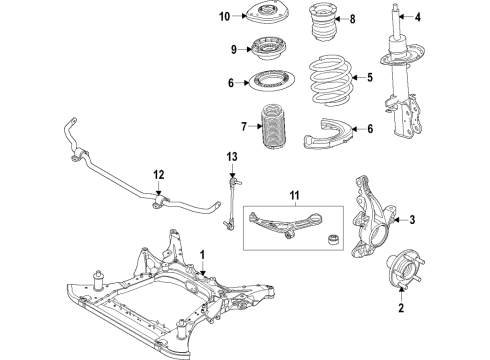 10
8
4
9
6
5
7
6
13
12
11
3
1
2