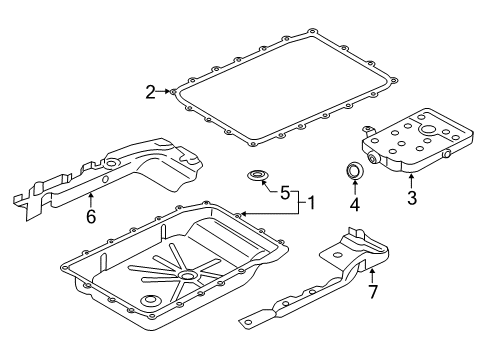 2
6
5
1
4
3
7