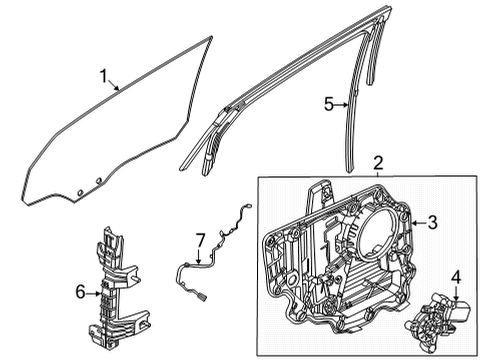 1
5
2
3
7
4
6