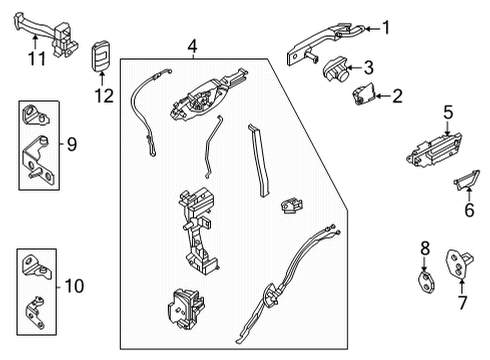 11
12
4
1
3
2
9
5
6
10
8
7