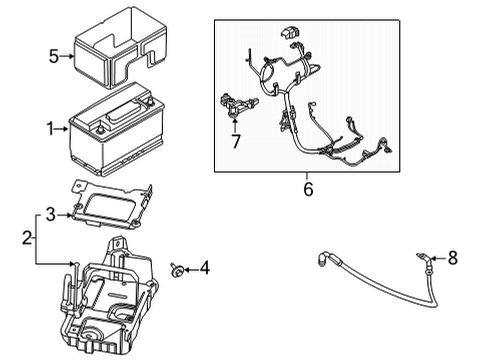 5
1
3
2
4
7
6
8