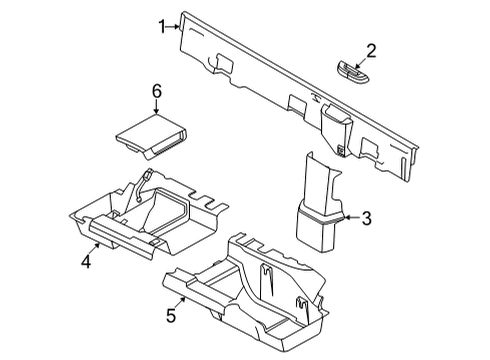 1
2
6
3
4
5