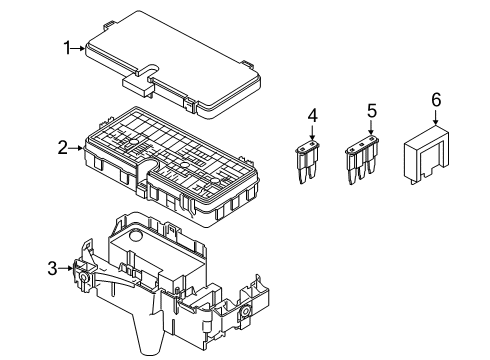 1
2
3
4
5
6