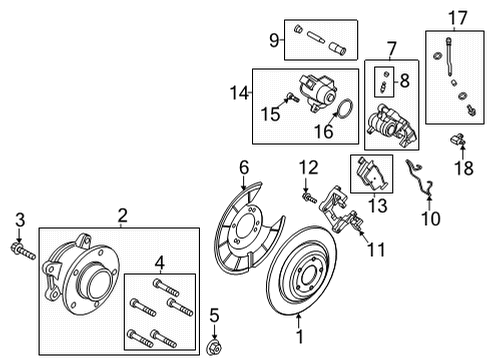 9
17
7
8
14
15
16
18
6
12
13
10
3
2
11
4
5
1