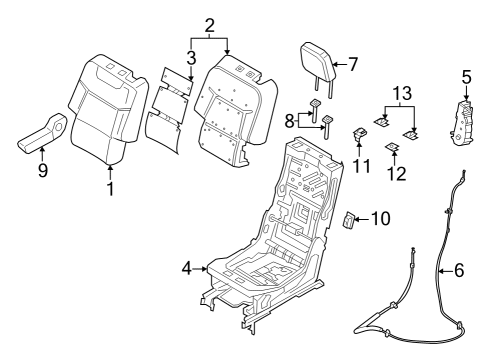 2
3
7
5
13
8
9
1
11
12
10
4
6