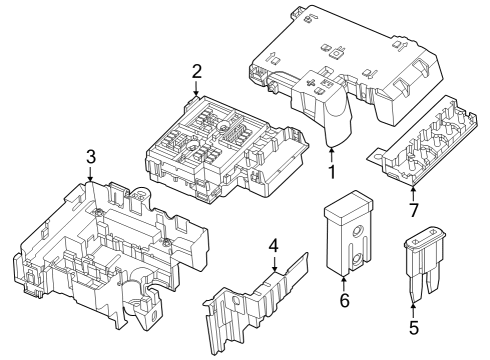 2
1
3
7
4
6
5