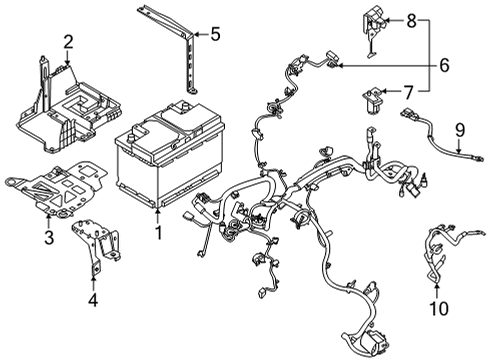 2
5
8
6
7
9
3
1
4
10