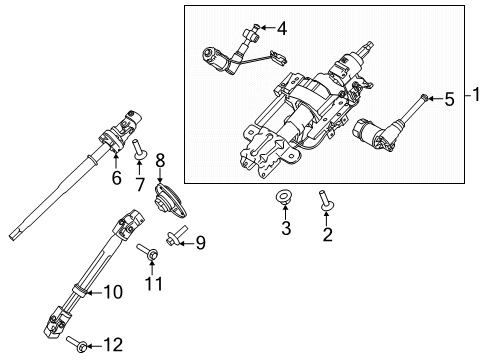 4
5
1
6
7
8
3
2
9
11
10
12