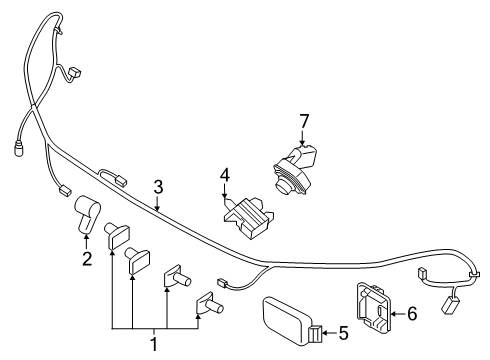 7
4
3
2
6
5
1