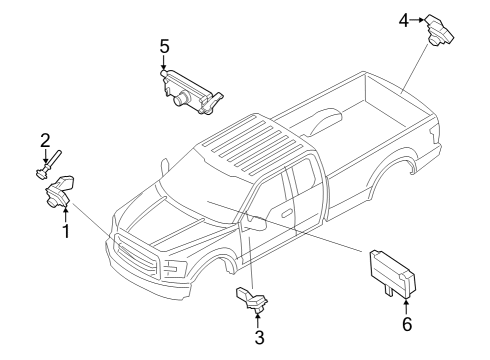 4
5
2
1
3
6