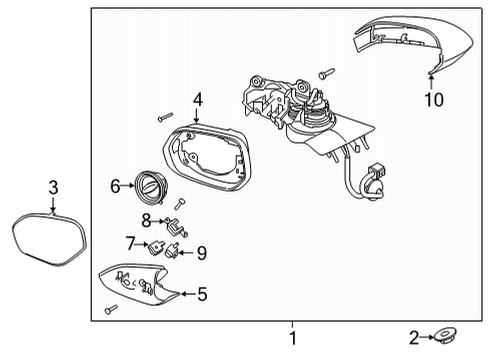 10
4
3
6
8
7
9
5
1
2