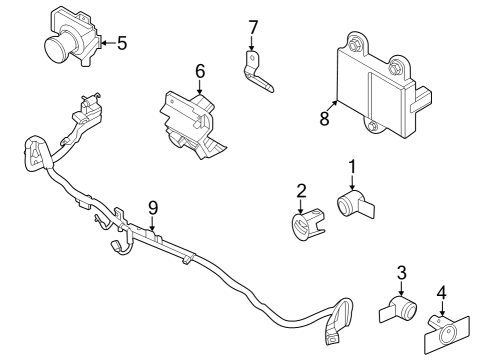 5
7
6
8
1
2
9
3
4