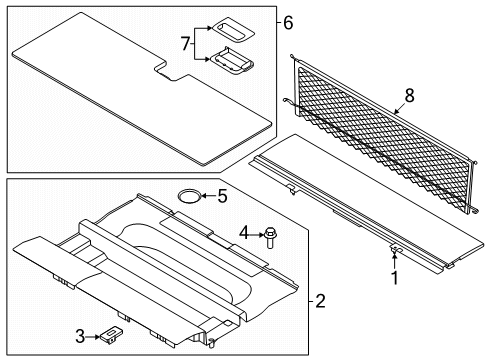 6
7
8
5
4
1
2
3