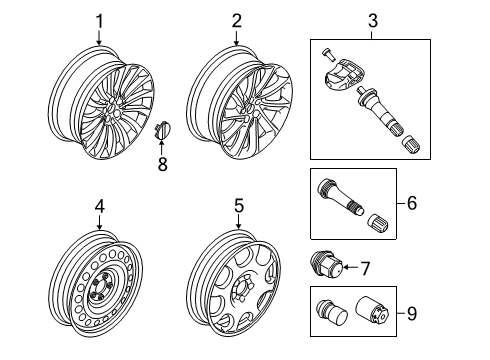 1
2
3
8
4
5
6
7
9