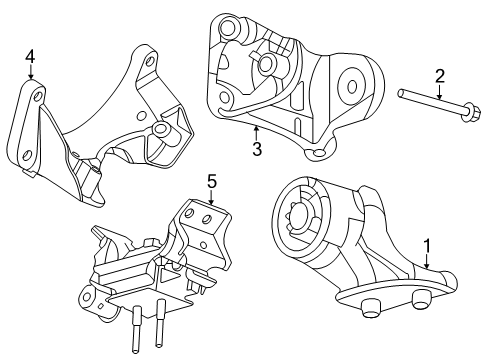 4
3
2
5
1