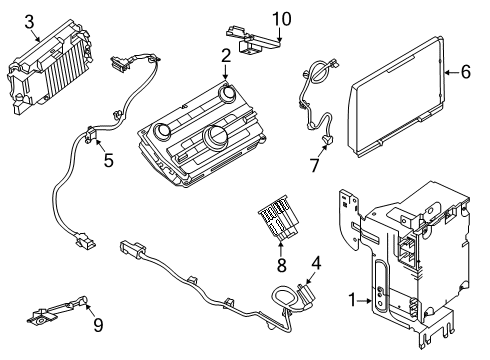 3
10
2
6
5
7
8
4
1
9