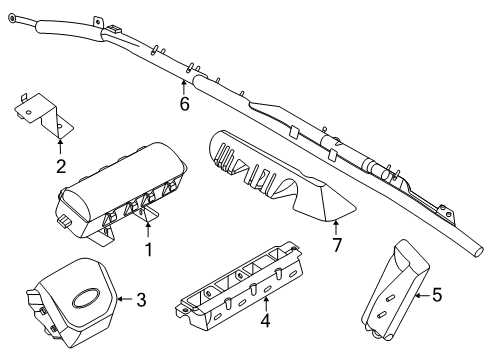 6
2
1
7
3
4
5