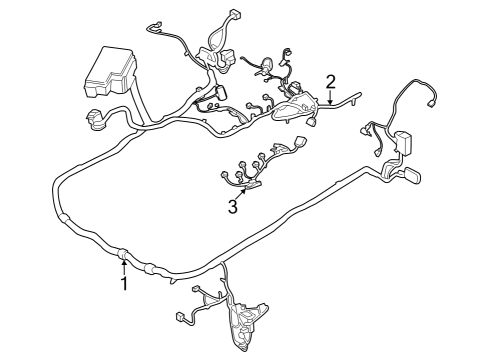 2
3
1