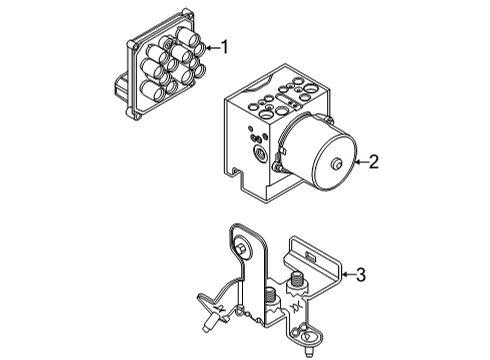 1
2
3