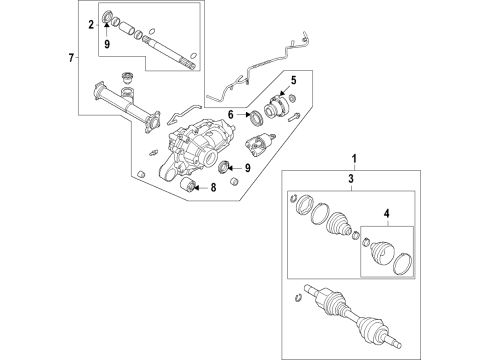 2
9
7
5
6
9
8
1
3
4