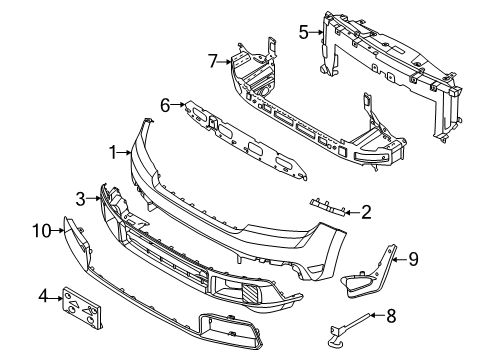 5
7
6
1
3
2
10
9
4
8