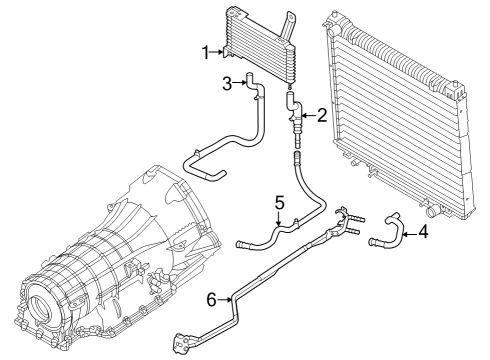 1
3
2
5
4
6