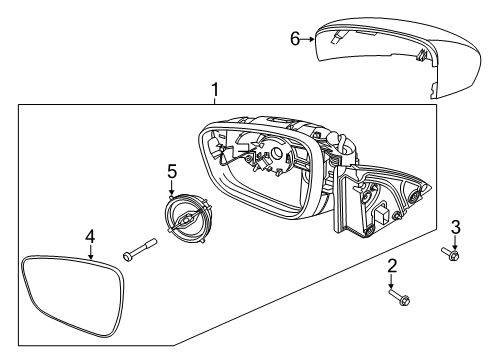 6
1
5
4
3
2