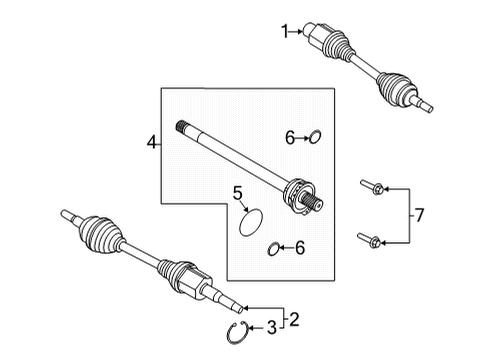 1
4
6
5
6
7
2
3