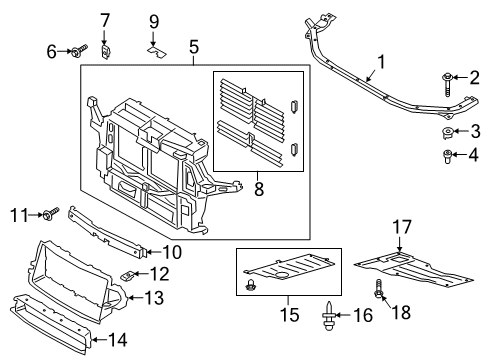 7
9
6
5
1
2
3
4
8
11
10
17
12
13
15
16
18
14