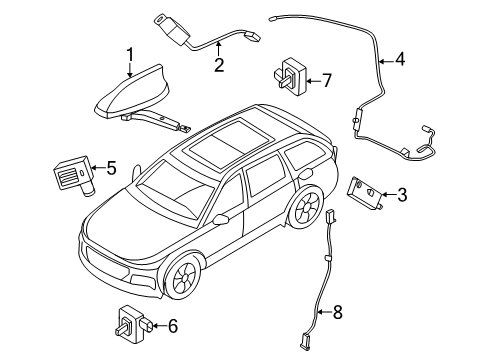 1
2
4
7
5
3
8
6