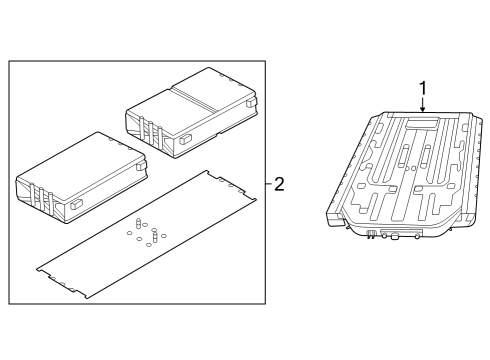 2
1