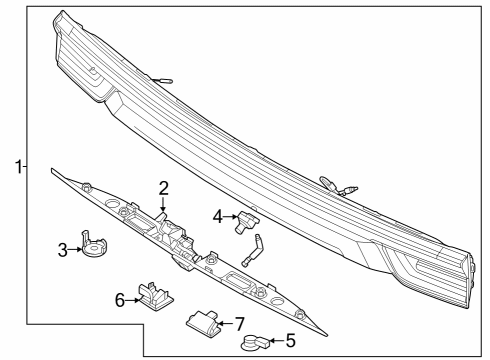 1
2
4
3
6
7
5