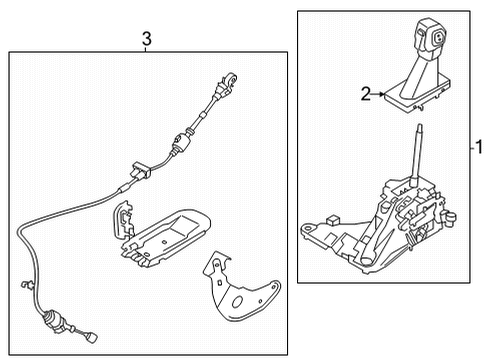 3
2
1