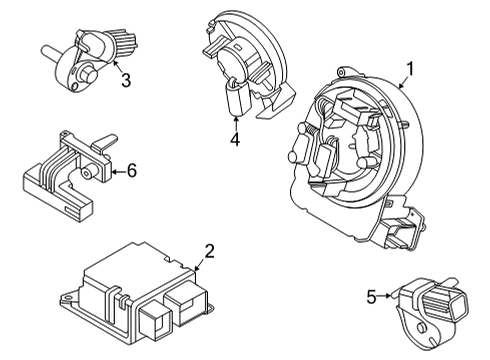 3
4
1
6
2
5