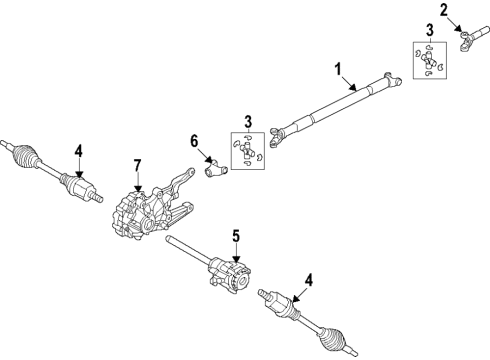 2
3
1
3
6
4
7
5
4