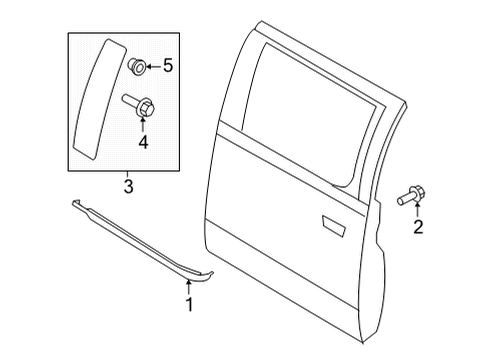 5
4
3
2
1