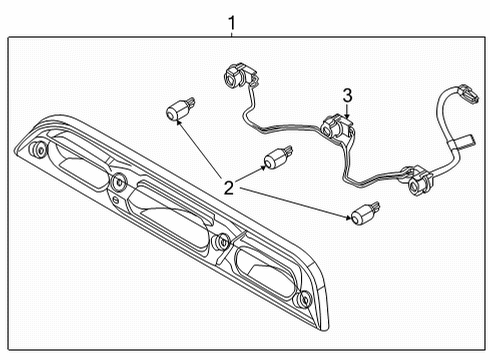 1
3
2