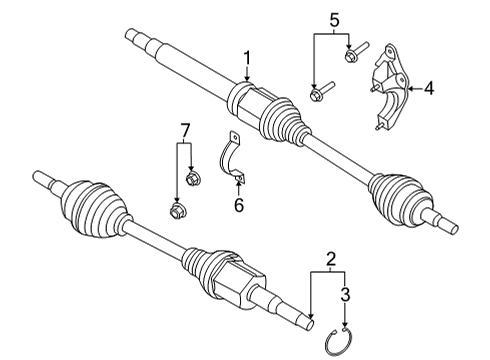 5
1
4
7
6
2
3