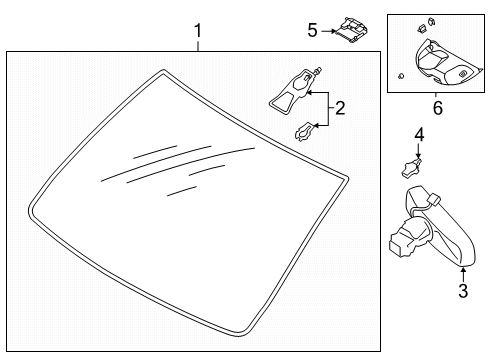 1
5
2
6
4
3