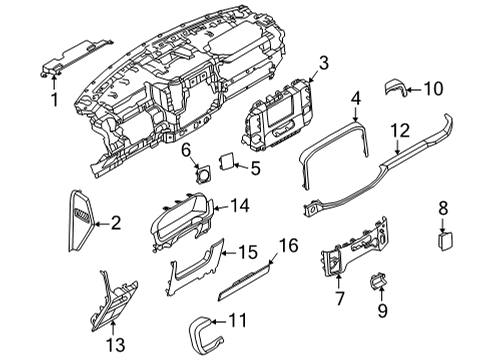 1
3
10
4
12
6
5
2
14
8
15
16
7
9
13
11