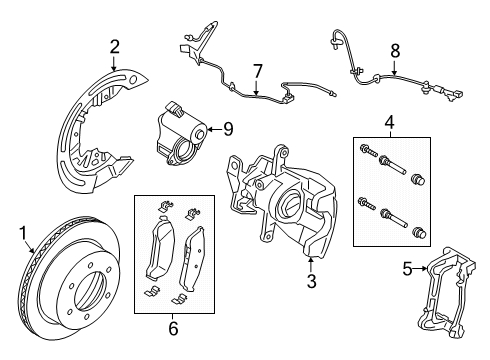 2
7
8
9
4
1
6
3
5