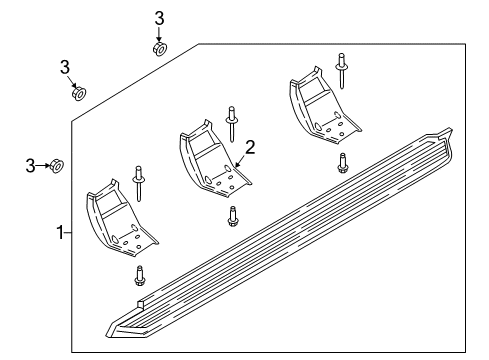 3
3
3
2
1