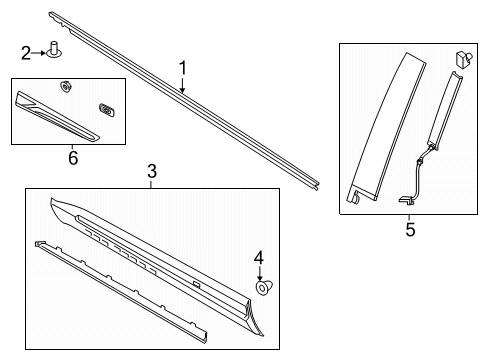 2
1
6
3
4
5