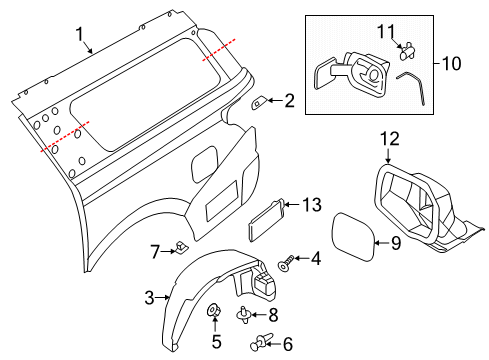 1
11
10
2
12
13
9
7
4
3
8
5
6