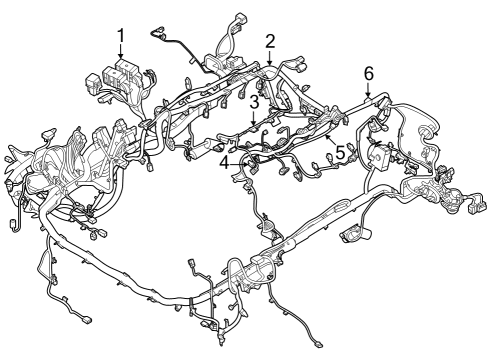 1
2
3
4
5
6