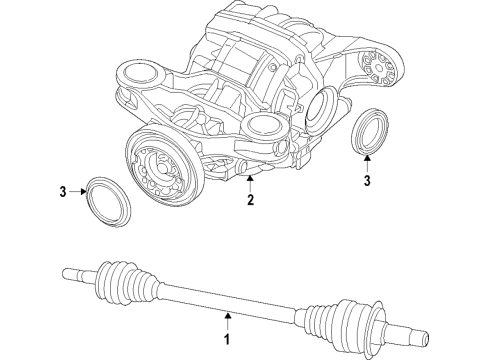 3

2

3

1