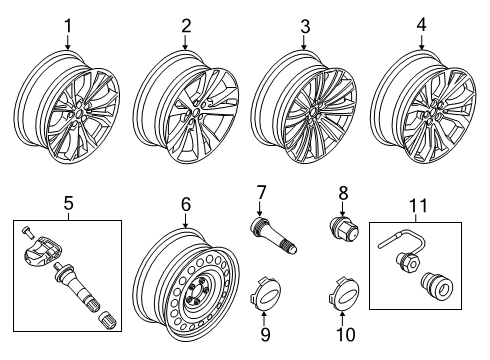 1
2
3
4
5
6
7
8
11
9
10