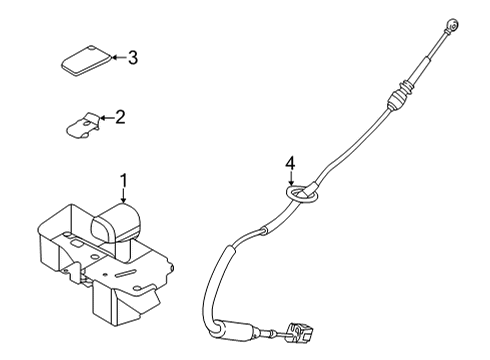 3
2
1
4