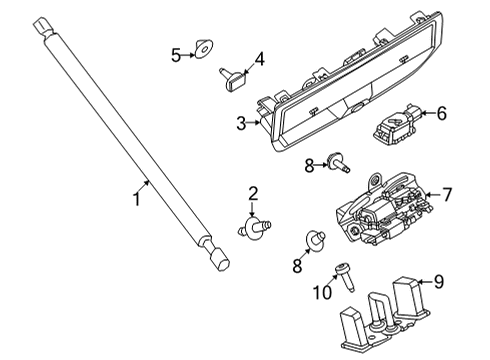 5
4
3
6
8
1
2
7
8
10
9