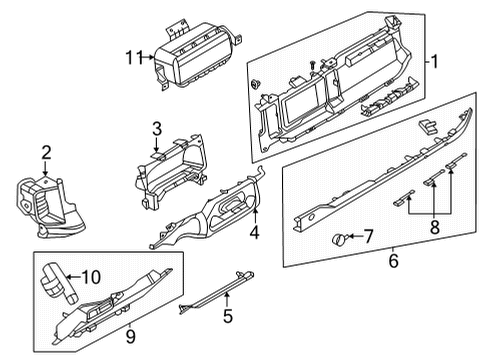 11
1
3
2
4
8
7
6
10
5
9